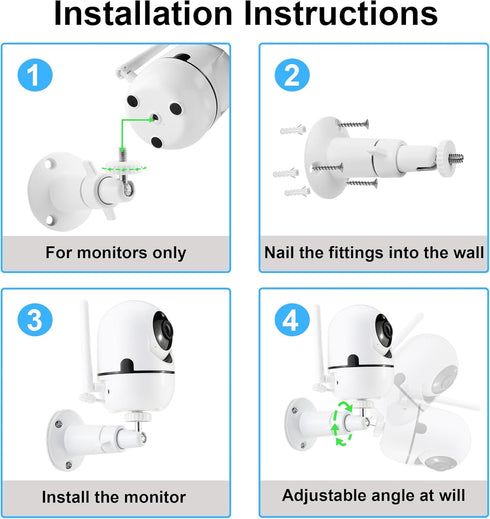 Installation Instructions

1

For monitors only

2

Nail the fittings into the wall

3

Install the monitor

4

Adjustable angle at will