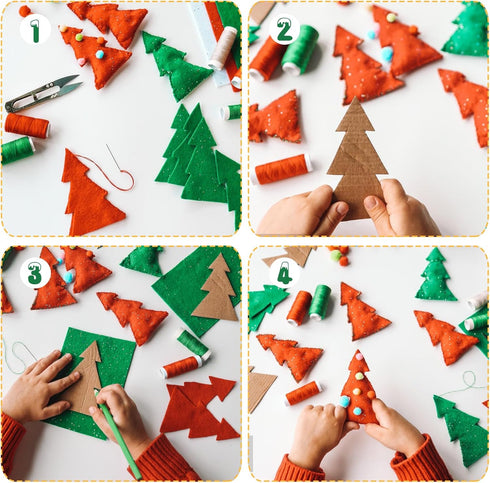 1

2

3

4