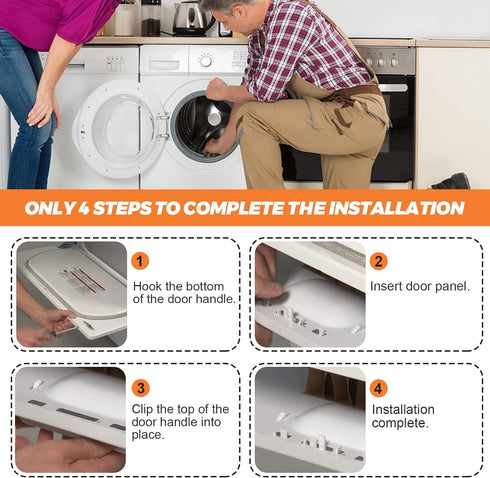 ONLY 4 STEPS TO COMPLETE THE INSTALLATION

1
Hook the bottom of the door handle.

2
Insert door panel.

3
Clip the top of the door handle into place.

4
Installation complete.