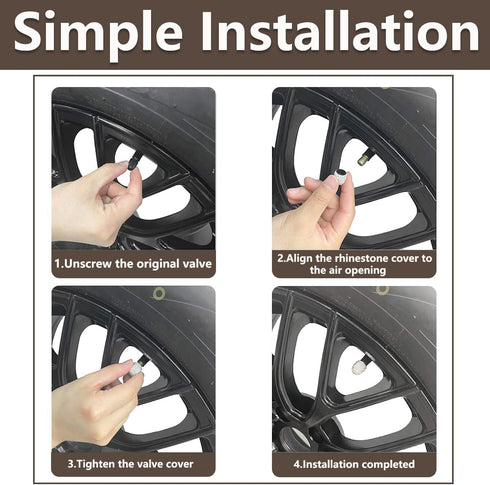 Simple Installation

1.Unscrew the original valve

2.Align the rhinestone cover to the air opening

3.Tighten the valve cover

4.Installation completed