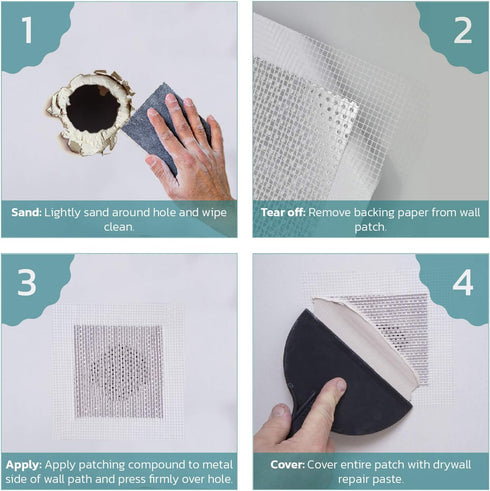 1

Sand: Lightly sand around hole and wipe clean.

2

Tear off: Remove backing paper from wall patch.

3

Apply: Apply patching compound to metal side of wall path and press firmly over hole.

4

Cover: Cover entire patch with drywall repair paste.