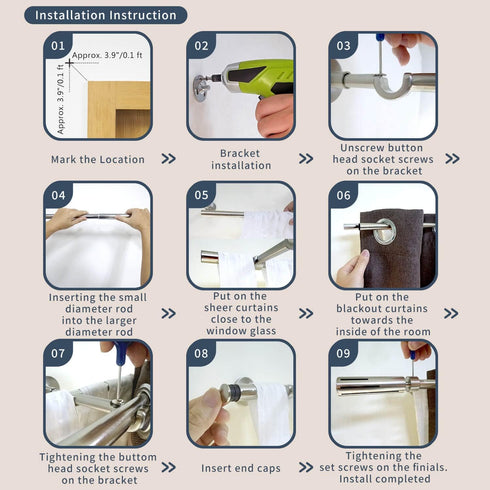 Installation Instruction

01

Approx. 3.9"/0.1 ft

Approx. 3.9"/0.1 ft

Mark the Location

02

Bracket installation

03

Unscrew button head socket screws on the bracket

04

Inserting the small diameter rod into the larger diameter rod

05

Put on the sheer curtains close to the window glass

06

Put on the blackout curtains towards the inside of the room

07

Tightening the buttom head socket screws on the bracket

08

Insert end caps

09

Tightening the set screws on the finials. Install completed