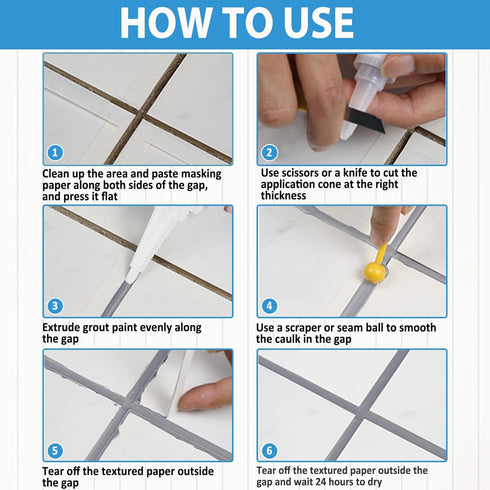 HOW TO USE

1
Clean up the area and paste masking paper along both sides of the gap, and press it flat

2
Use scissors or a knife to cut the application cone at the right thickness

3
Extrude grout paint evenly along the gap

4
Use a scraper or seam ball to smooth the caulk in the gap

5
Tear off the textured paper outside the gap

6
Tear off the textured paper outside the gap and wait 24 hours to dry