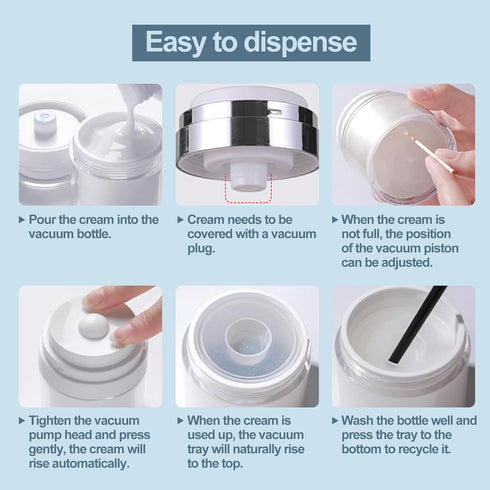 Easy to dispense

▸ Pour the cream into the vacuum bottle.

▸ Cream needs to be covered with a vacuum plug.

▸ When the cream is not full, the position of the vacuum piston can be adjusted.

▸ Tighten the vacuum pump head and press gently, the cream will rise automatically.

▸ When the cream is used up, the vacuum tray will naturally rise to the top.

▸ Wash the bottle well and press the tray to the bottom to recycle it.