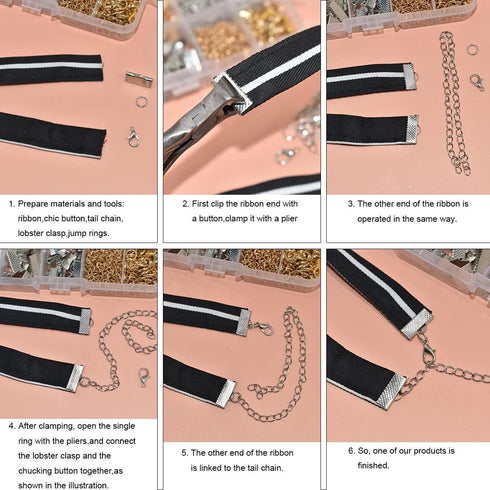 1. Prepare materials and tools: ribbon,chic button,tail chain, lobster clasp,jump rings.

2. First clip the ribbon end with a button,clamp it with a plier.

3. The other end of the ribbon is operated in the same way.

4. After clamping, open the single ring with the pliers,and connect the lobster clasp and the chucking button together,as shown in the illustration.

5. The other end of the ribbon is linked to the tail chain.

6. So, one of our products is finished.