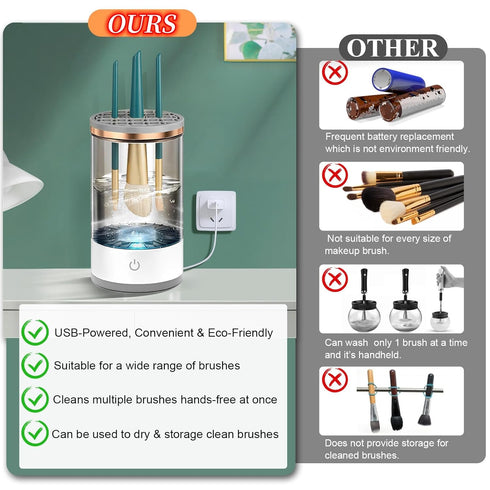 OURS

USB-Powered, Convenient & Eco-Friendly

Suitable for a wide range of brushes

Cleans multiple brushes hands-free at once

Can be used to dry & storage clean brushes

OTHER

Frequent battery replacement which is not environment friendly.

Not suitable for every size of makeup brush.

Can wash only 1 brush at a time and it's handheld.

Does not provide storage for cleaned brushes.