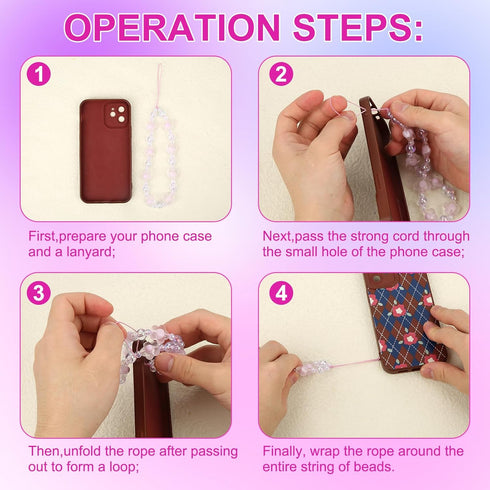 OPERATION STEPS:

1

First,prepare your phone case and a lanyard;

2

Next,pass the strong cord through the small hole of the phone case;

3

Then,unfold the rope after passing out to form a loop;

4

Finally, wrap the rope around the entire string of beads.