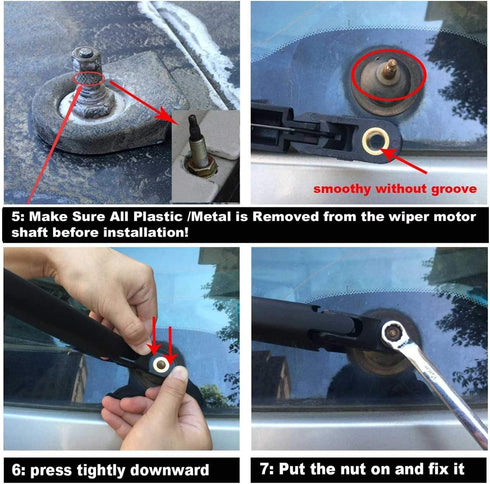 smoothy without groove

5: Make Sure All Plastic /Metal is Removed from the wiper motor shaft before installation!

6: press tightly downward

7: Put the nut on and fix it