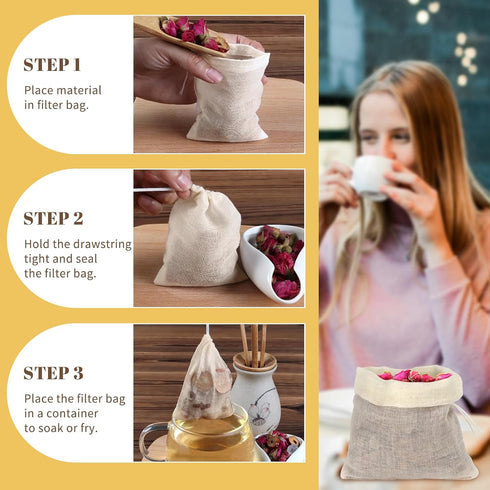 STEP 1
Place material in filter bag.

STEP 2
Hold the drawstring tight and seal the filter bag.

STEP 3
Place the filter bag in a container to soak or fry.