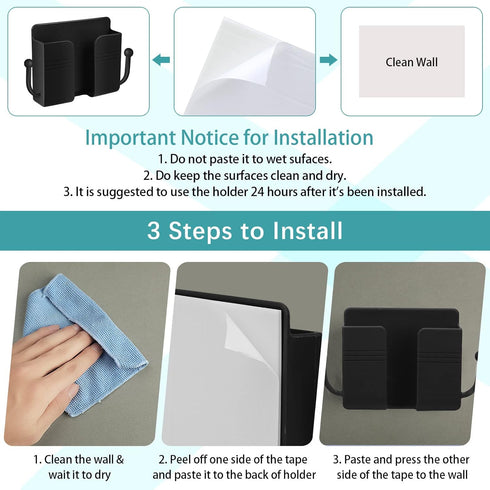 Clean Wall

Important Notice for Installation
1. Do not paste it to wet sufaces.
2. Do keep the surfaces clean and dry.
3. It is suggested to use the holder 24 hours after it's been installed.

3 Steps to Install

1. Clean the wall & wait it to dry

2. Peel off one side of the tape and paste it to the back of holder

3. Paste and press the other side of the tape to the wall