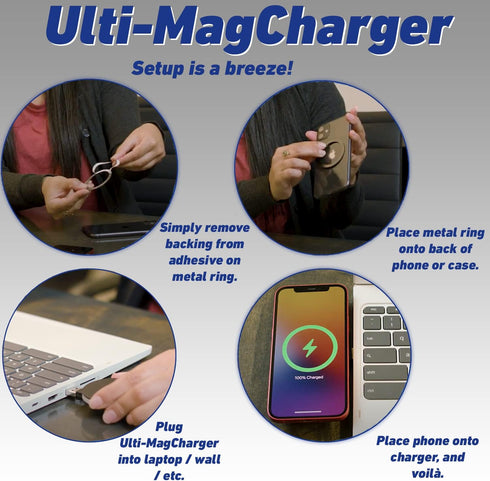 Ulti-MagCharger

Setup is a breeze!

Simply remove backing from adhesive on metal ring.

Place metal ring onto back of phone or case.

100% Charged

Plug Ulti-MagCharger into laptop / wall / etc.

Place phone onto charger, and voilà.