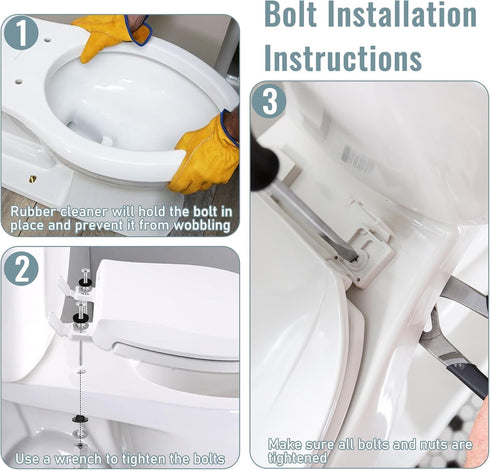 Bolt Installation Instructions

1

Rubber cleaner will hold the bolt in place and prevent it from wobbling

2

Use a wrench to tighten the bolts

3

Make sure all bolts and nuts are tightened