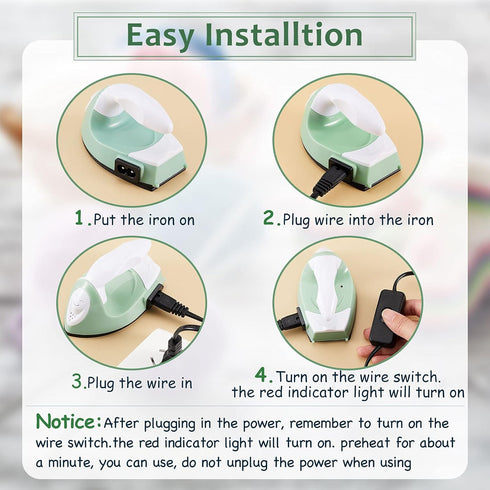 Easy Installtion

1.Put the iron on

2.Plug wire into the iron

3.Plug the wire in

4.Turn on the wire switch. the red indicator light will turn on

Notice:After plugging in the power, remember to turn on the wire switch.the red indicator light will turn on. preheat for about a minute, you can use, do not unplug the power when using