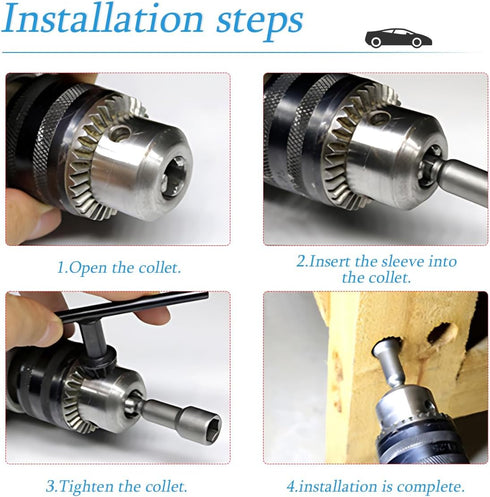 Installation steps

1.Open the collet.

2.Insert the sleeve into the collet.

3.Tighten the collet.

4.installation is complete.