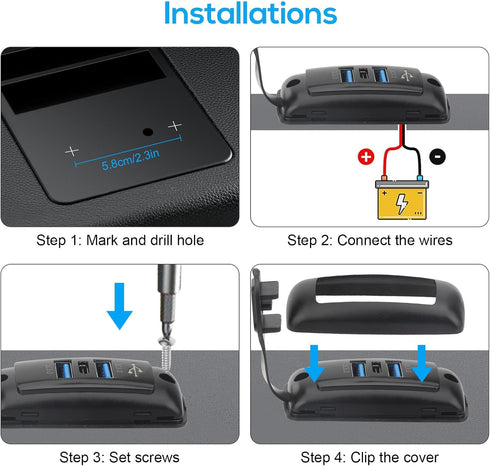 Installations

5.8cm/2.3in

Step 1: Mark and drill hole

Step 2: Connect the wires

Step 3: Set screws

Step 4: Clip the cover