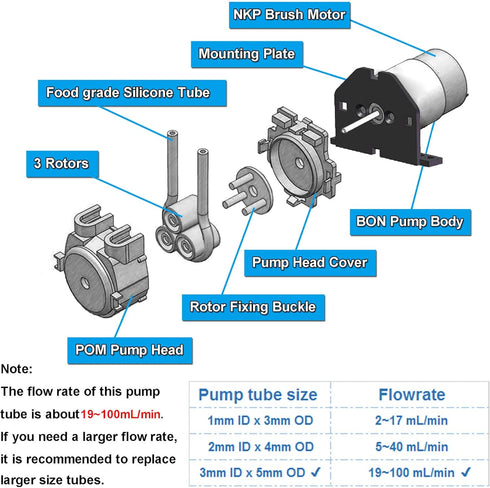 NKP Brush Motor

Mounting Plate

Food grade Silicone Tube

3 Rotors

BON Pump Body

Pump Head Cover

Rotor Fixing Buckle

POM Pump Head

Note:
The flow rate of this pump tube is about19~100mL/min. If you need a larger flow rate, it is recommended to replace larger size tubes.

| Pump tube size | Flowrate |
|---|---|
| 1mm ID x 3mm OD | 2~17 mL/min |
| 2mm ID x 4mm OD | 5~40 mL/min |
| 3mm ID x 5mm OD ✓ | 19~100 mL/min ✓ |