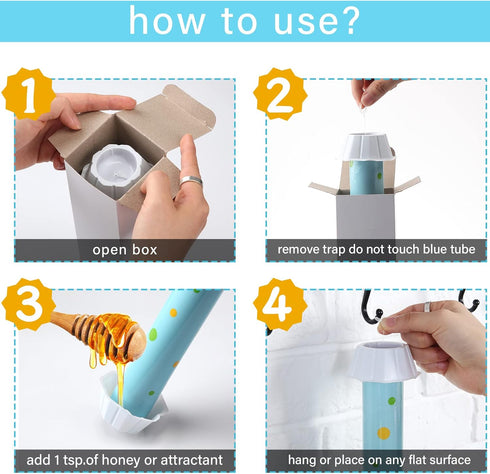 how to use?

1

open box

2

remove trap do not touch blue tube

3

add 1 tsp.of honey or attractant

4

hang or place on any flat surface