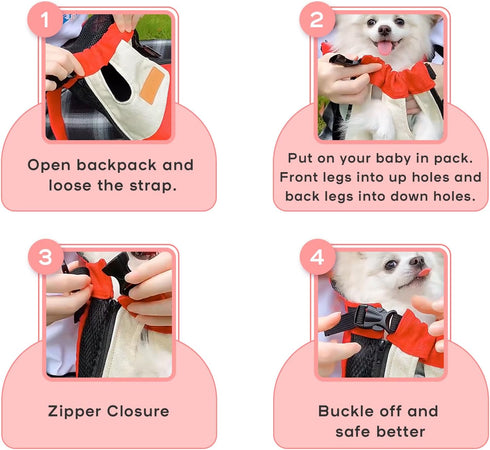 1

Open backpack and loose the strap.

2

Put on your baby in pack. Front legs into up holes and back legs into down holes.

3

Zipper Closure

4

Buckle off and safe better