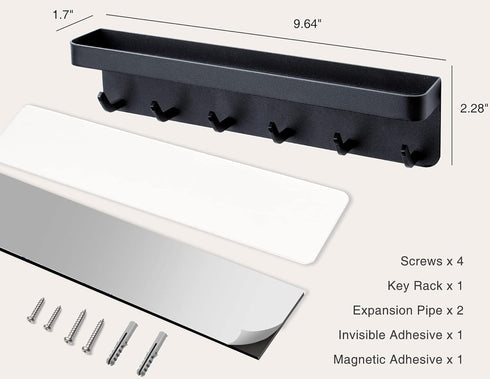 1.7"

9.64"

2.28"

Screws x 4

Key Rack x 1

Expansion Pipe x 2

Invisible Adhesive x 1

Magnetic Adhesive x 1