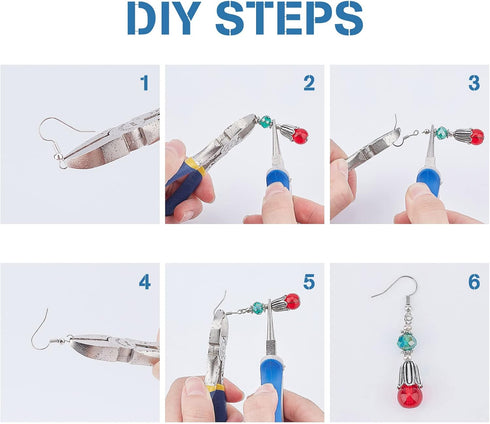 DIY STEPS

1

2

3

4

5

6