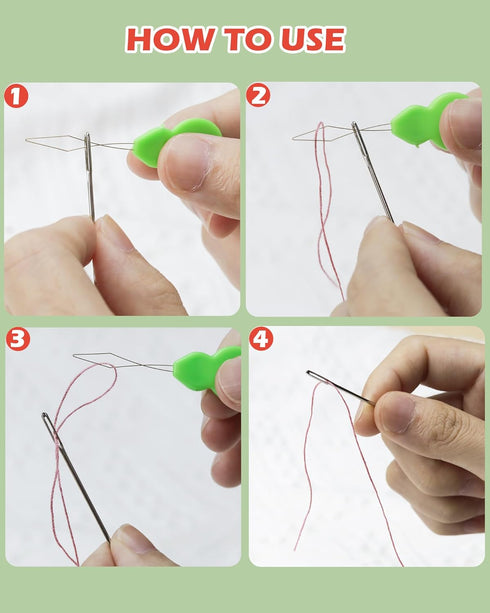 HOW TO USE

1

2

3

4