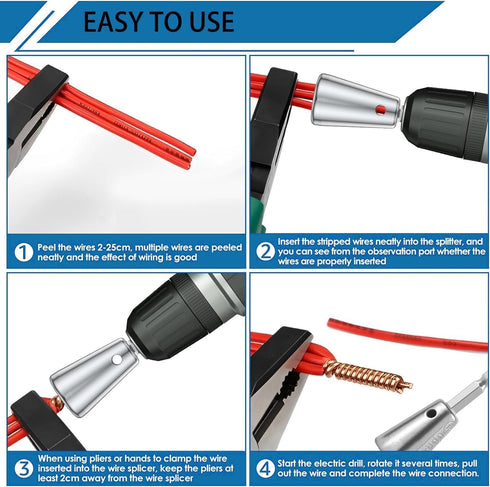 EASY TO USE

1 Peel the wires 2-25cm, multiple wires are peeled neatly and the effect of wiring is good

2 Insert the stripped wires neatly into the splitter, and you can see from the observation port whether the wires are properly inserted

3 When using pliers or hands to clamp the wire inserted into the wire splicer, keep the pliers at least 2cm away from the wire splicer

4 Start the electric drill, rotate it several times, pull out the wire and complete the wire connection.