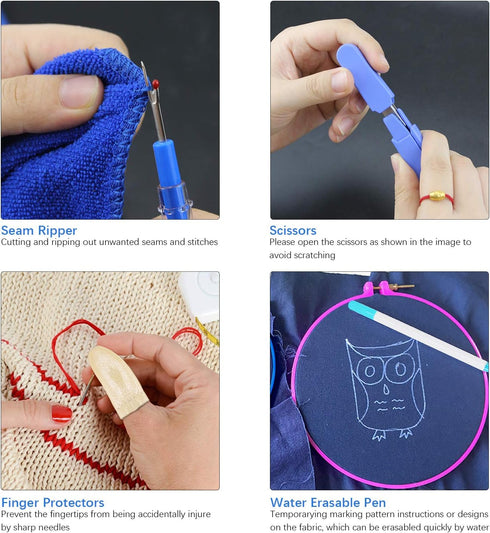 Seam Ripper
Cutting and ripping out unwanted seams and stitches

Scissors
Please open the scissors as shown in the image to avoid scratching

Finger Protectors
Prevent the fingertips from being accidentally injure by sharp needles

Water Erasable Pen
Temporarying marking pattern instructions or designs on the fabric, which can be erasabled quickly by water