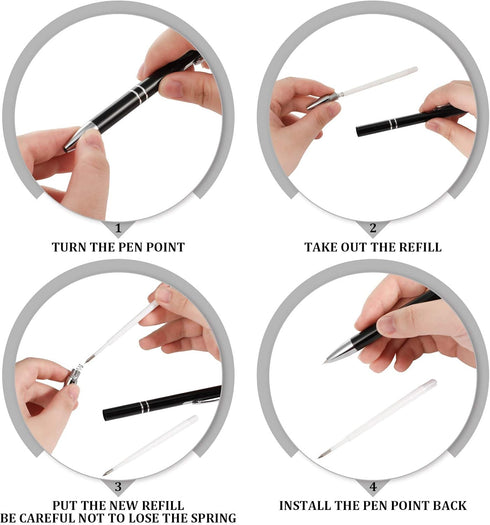 1
TURN THE PEN POINT

2
TAKE OUT THE REFILL

3
PUT THE NEW REFILL
BE CAREFUL NOT TO LOSE THE SPRING

4
INSTALL THE PEN POINT BACK