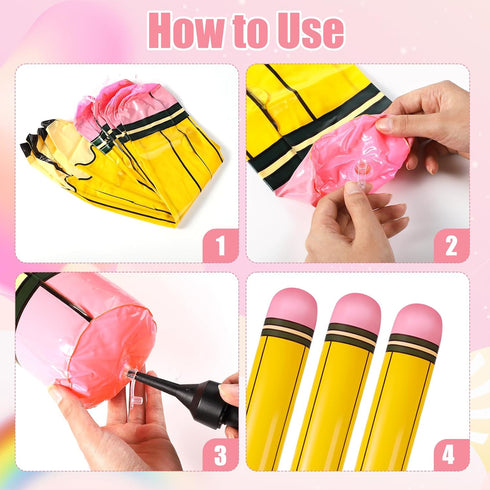 How to Use

1

2

3

4