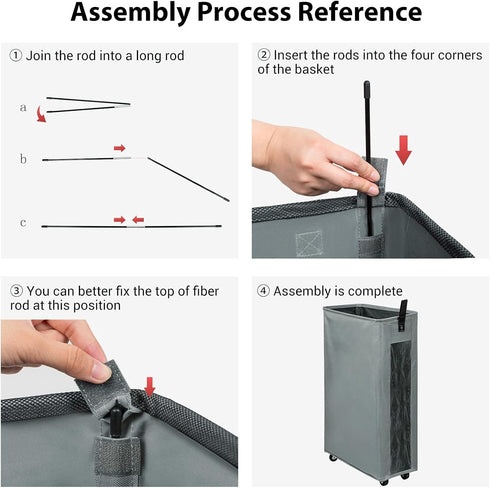 Assembly Process Reference

① Join the rod into a long rod

a

b

c

② Insert the rods into the four corners of the basket

③ You can better fix the top of fiber rod at this position

④ Assembly is complete