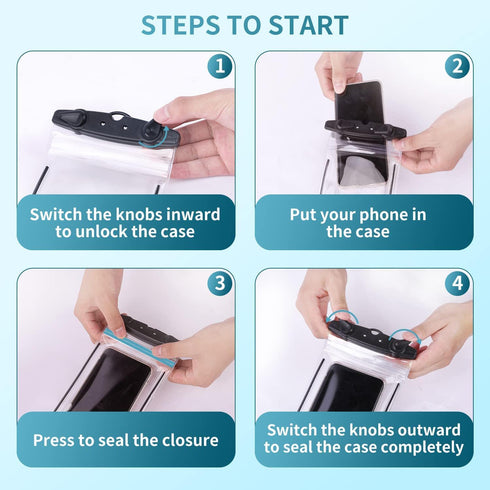 STEPS TO START

1

Switch the knobs inward to unlock the case

2

Put your phone in the case

3

Press to seal the closure

4

Switch the knobs outward to seal the case completely