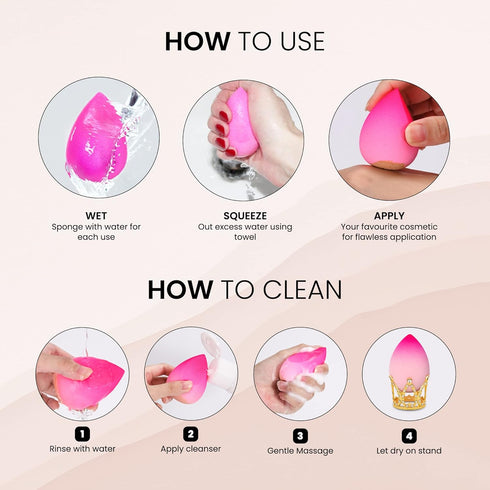 HOW TO USE

WET
Sponge with water for each use

SQUEEZE
Out excess water using towel

APPLY
Your favourite cosmetic for flawless application

HOW TO CLEAN

1
Rinse with water

2
Apply cleanser

3
Gentle Massage

4
Let dry on stand