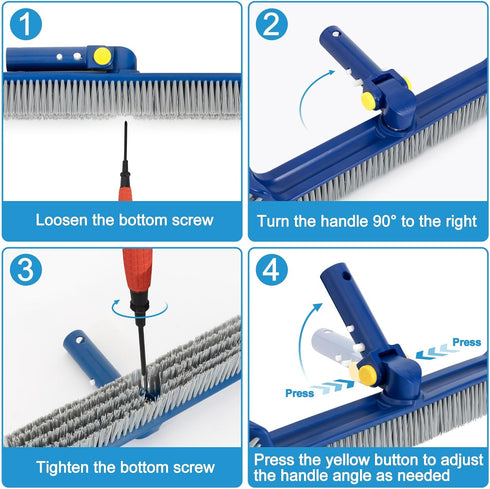 1

Loosen the bottom screw

2

Turn the handle 90° to the right

3

Tighten the bottom screw

4

Press

Press

Press the yellow button to adjust the handle angle as needed