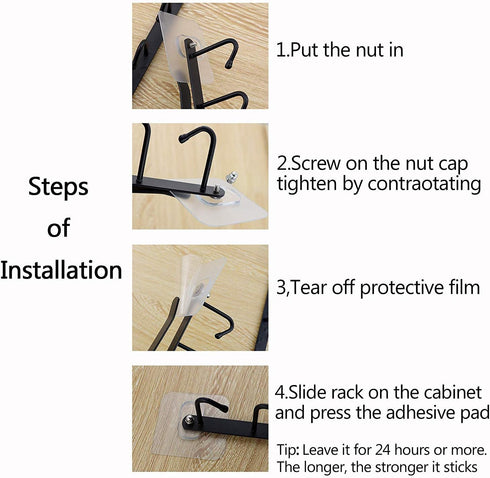 Steps
of
Installation

1.Put the nut in

2.Screw on the nut cap tighten by contraotating

3,Tear off protective film

4.Slide rack on the cabinet and press the adhesive pad

Tip: Leave it for 24 hours or more. The longer, the stronger it sticks