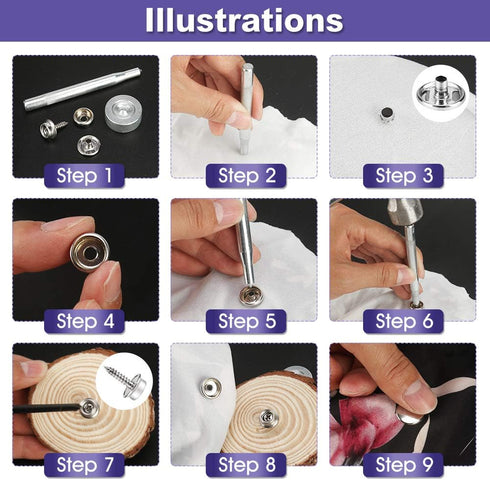 Illustrations

Step 1

Step 2

Step 3

Step 4

Step 5

Step 6

Step 7

Step 8

Step 9