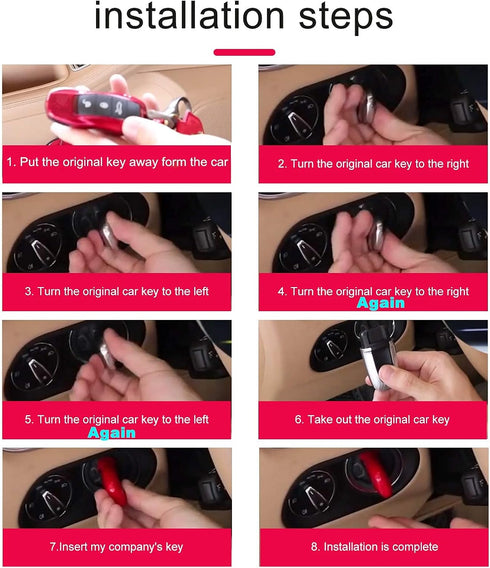 installation steps

1. Put the original key away form the car

2. Turn the original car key to the right

3. Turn the original car key to the left

4. Turn the original car key to the right
Again

5. Turn the original car key to the left
Again

6. Take out the original car key

7.Insert my company's key

8. Installation is complete