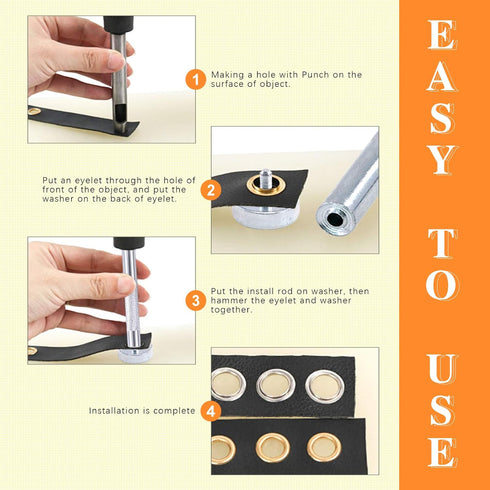 1 Making a hole with Punch on the surface of object.

Put an eyelet through the hole of front of the object, and put the washer on the back of eyelet. 2

3 Put the install rod on washer, then hammer the eyelet and washer together.

Installation is complete 4

EASY TO USE