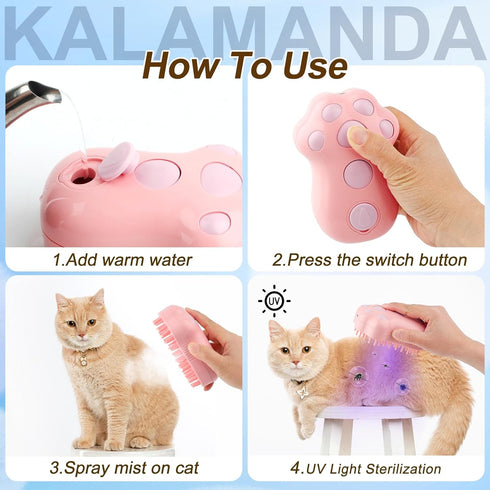 KALAMANDA

How To Use

1.Add warm water

2.Press the switch button

3.Spray mist on cat

UV

4.UV Light Sterilization