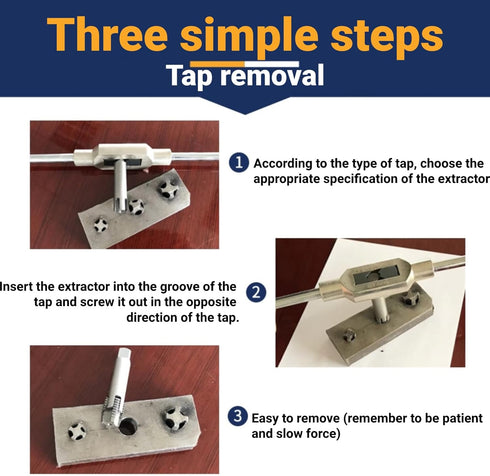 Three simple steps
Tap removal

1 According to the type of tap, choose the appropriate specification of the extractor

Insert the extractor into the groove of the tap and screw it out in the opposite direction of the tap. 2

3 Easy to remove (remember to be patient and slow force)