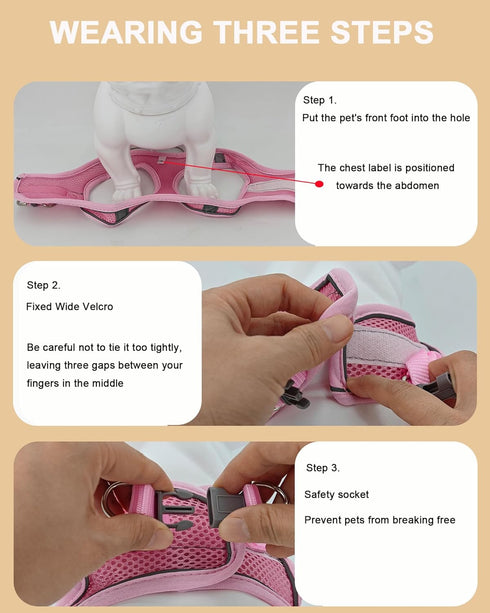 WEARING THREE STEPS

Step 1.
Put the pet's front foot into the hole

The chest label is positioned towards the abdomen

Step 2.
Fixed Wide Velcro

Be careful not to tie it too tightly, leaving three gaps between your fingers in the middle

Step 3.
Safety socket

Prevent pets from breaking free