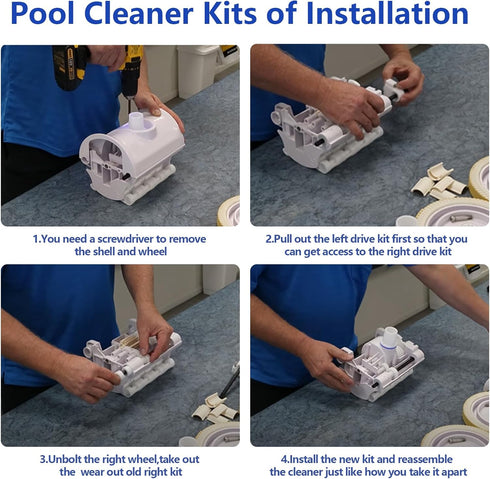 Pool Cleaner Kits of Installation

1.You need a screwdriver to remove the shell and wheel

2.Pull out the left drive kit first so that you can get access to the right drive kit

3.Unbolt the right wheel,take out the wear out old right kit

4.Install the new kit and reassemble the cleaner just like how you take it apart