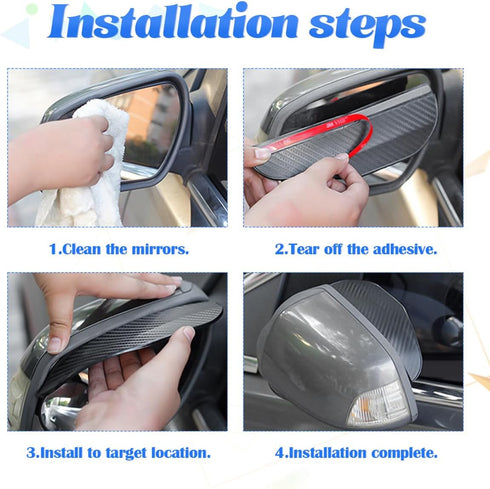 Installation steps

1.Clean the mirrors.

2.Tear off the adhesive.

3.Install to target location.

4.Installation complete.