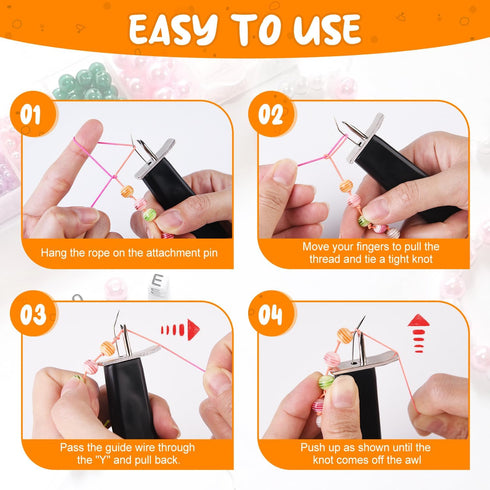 EASY TO USE

01

Hang the rope on the attachment pin

02

Move your fingers to pull the thread and tie a tight knot

E

03

Pass the guide wire through the "Y" and pull back.

04

Push up as shown until the knot comes off the awl