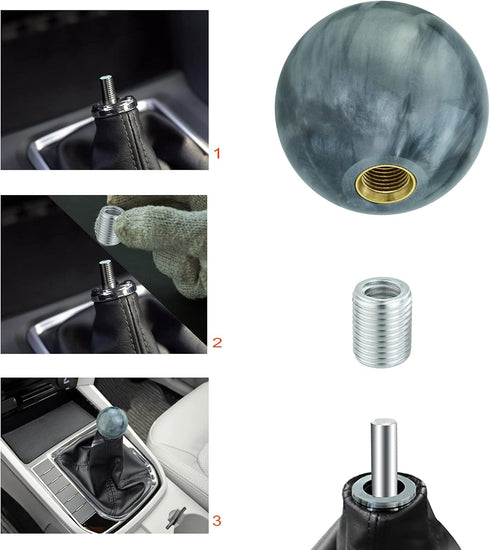 1

2

3