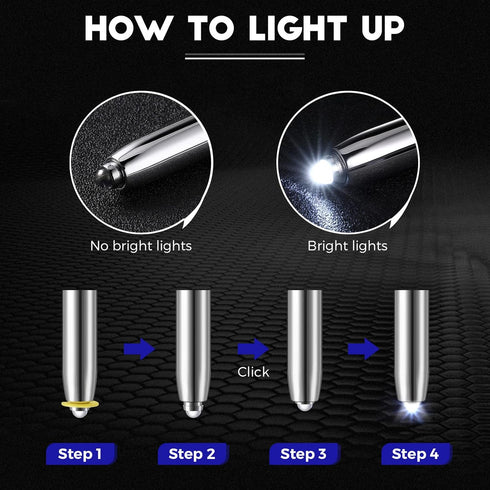 HOW TO LIGHT UP

No bright lights

Bright lights

Click

Step 1

Step 2

Step 3

Step 4