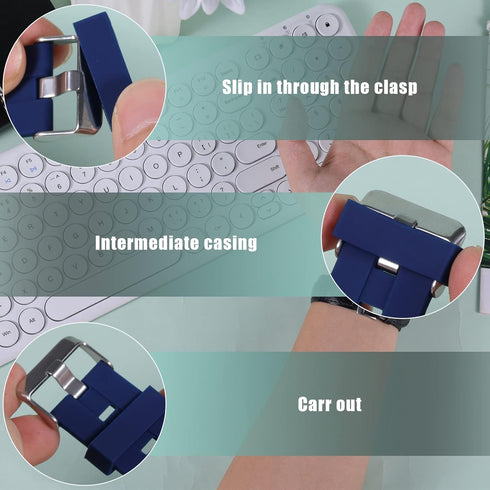 Slip in through the clasp

Intermediate casing

Carr out