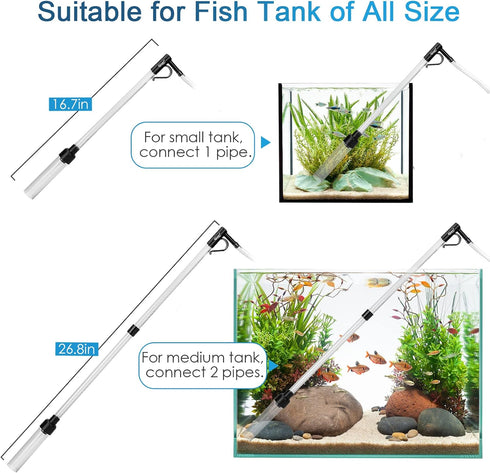 Suitable for Fish Tank of All Size

16.7in

For small tank, connect 1 pipe.

26.8in

For medium tank, connect 2 pipes.