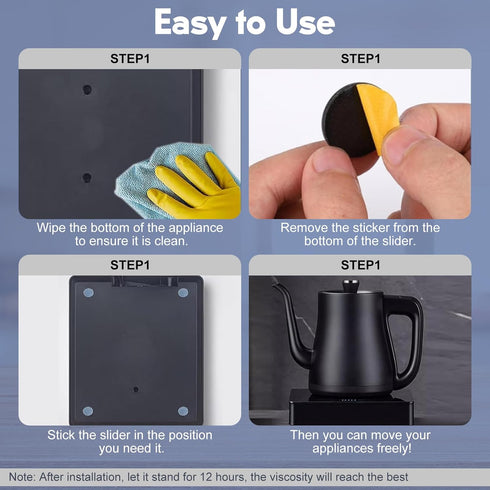 Easy to Use

STEP1

Wipe the bottom of the appliance to ensure it is clean.

STEP1

Remove the sticker from the bottom of the slider.

STEP1

Stick the slider in the position you need it.

STEP1

Then you can move your appliances freely!

Note: After installation, let it stand for 12 hours, the viscosity will reach the best