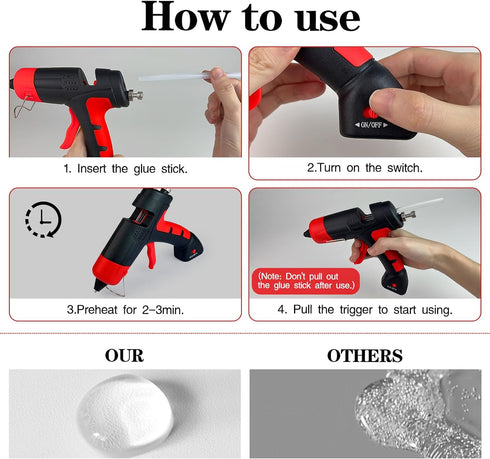 How to use

1. Insert the glue stick.

ON/OFF

2.Turn on the switch.

3.Preheat for 2-3min.

(Note: Don't pull out the glue stick after use.)

4. Pull the trigger to start using.

OUR

OTHERS