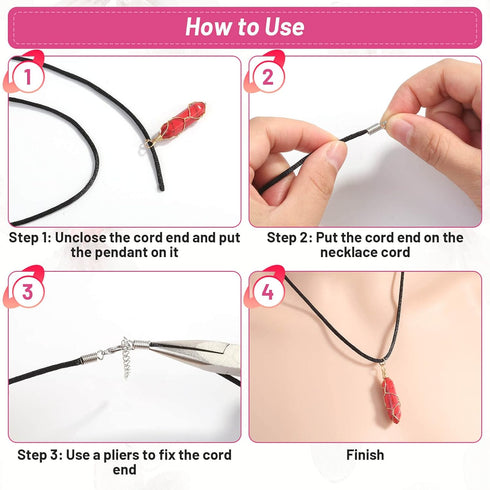 How to Use

1

Step 1: Unclose the cord end and put the pendant on it

2

Step 2: Put the cord end on the necklace cord

3

Step 3: Use a pliers to fix the cord end

4

Finish